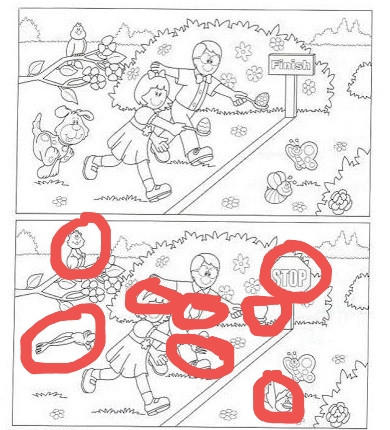 Finish

STOP