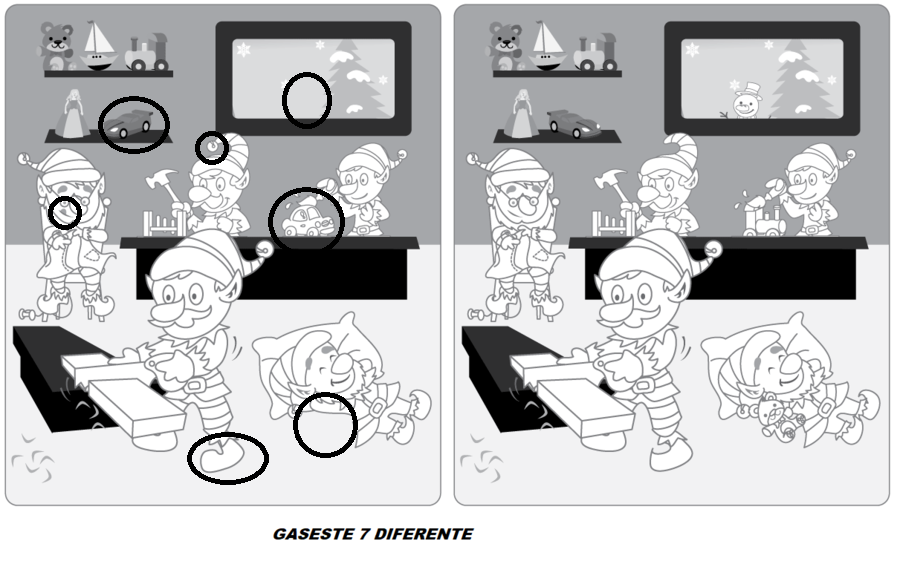 GASESTE 7 DIFERENTE