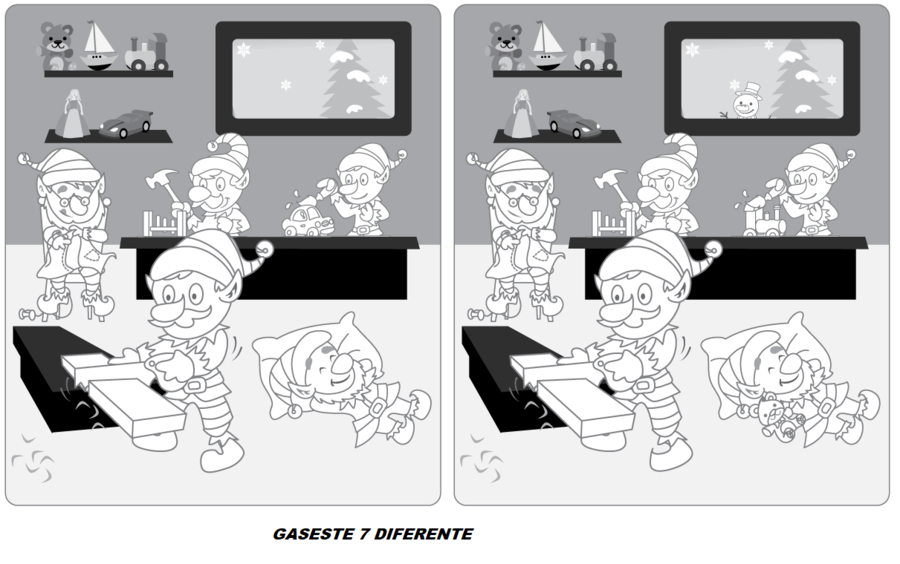 GASESTE 7 DIFERENTE